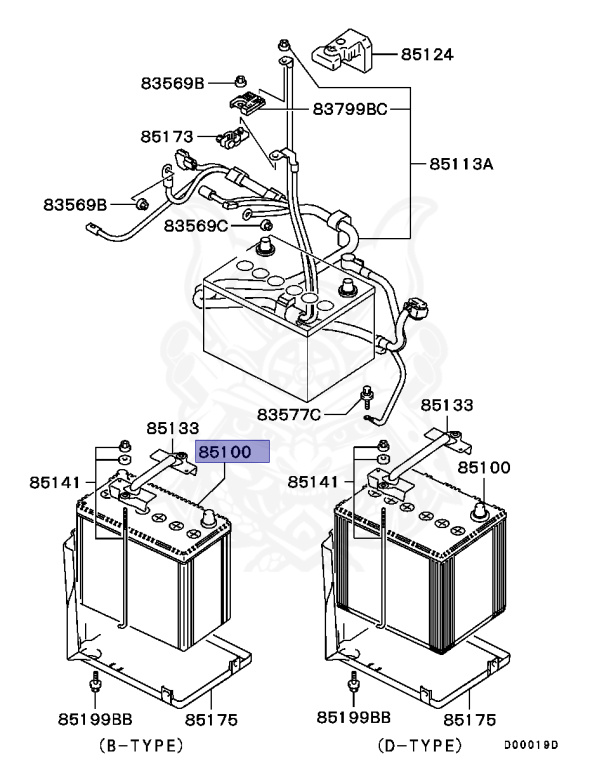 85124
83569B
83799BC
85173
85113A
83569B
83569C
83577C
85133
85133
85100
85141
85141
85100
85199BB
85175
85199BB
85175
(B-TYPE)
(D-TYPE)
D00019D