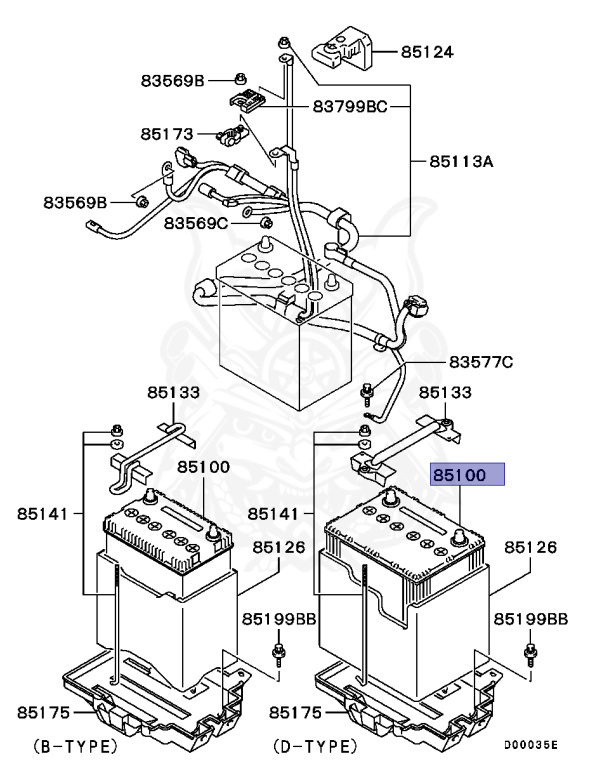 85124

83569B

83799BC

85173

85113A

83569B

83569C

83577C

85133

85133

85100

85100

85141

85141

85126

85126

85199BB

85199BB

85175

85175

(B-TYPE)

(D-TYPE)

D00035E