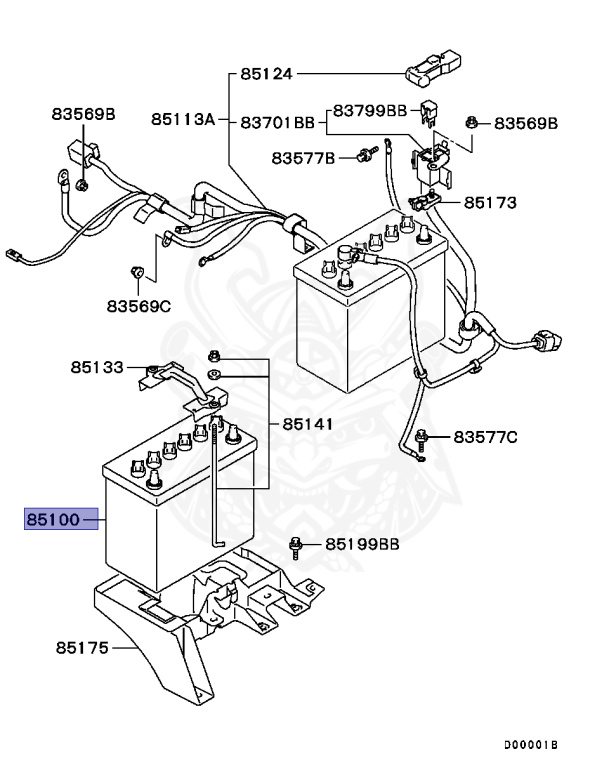 85124
83569B
85113A
83701BB
83799BB
83569B
83577B
85173
83569C
85133
85141
83577C
85100
85199BB
85175
D00001B