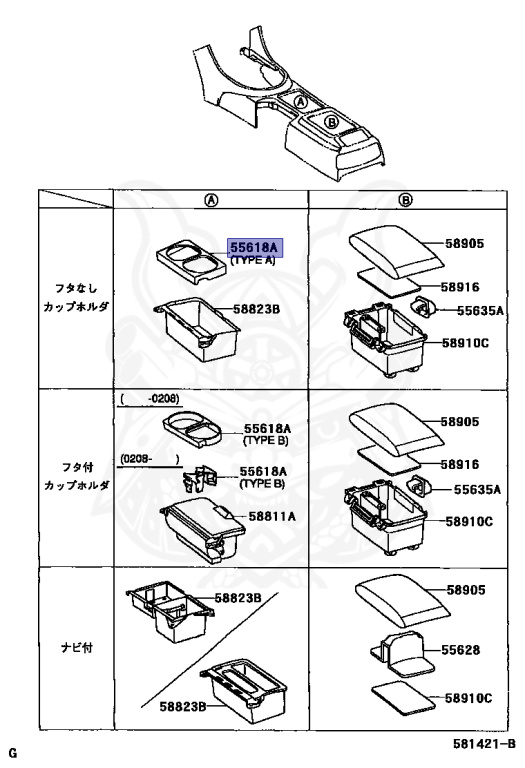 A
B

| | A | B |
|---|---|---|
| フタなし カップホルダ | 55618A (TYPE A) 58823B | 58905 58916 55635A 58910C |
| フタ付 カップホルダ | ( -0208) 55618A (TYPE B) (0208- ) 55618A (TYPE B) 58811A | 58905 58916 55635A 58910C |
| ナビ付 | 58823B 58823B | 58905 55628 58910C |

G

581421-B