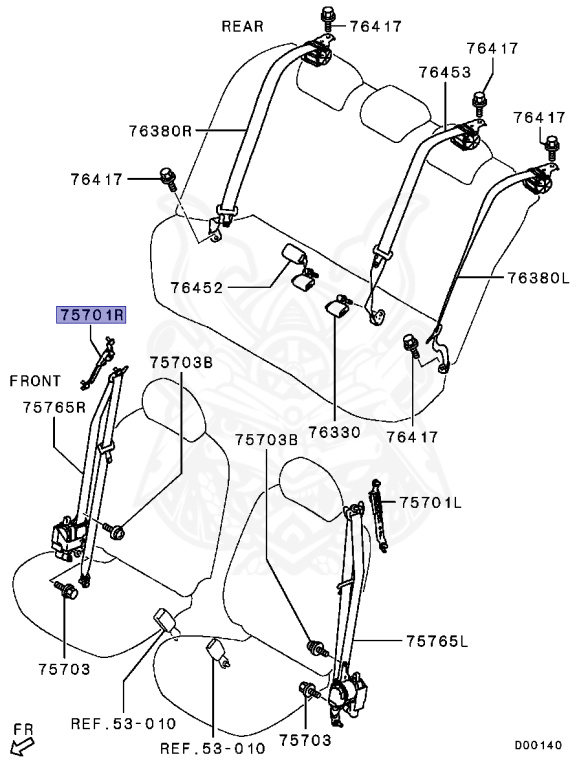 REAR
76417
76417
76453
76417
76380R
76417
76452
76380L
75701R
75703B
FRONT
75765R
76330
76417
75703B
75701L
75765L
75703
REF.53-010
REF.53-010
75703
FR
D00140