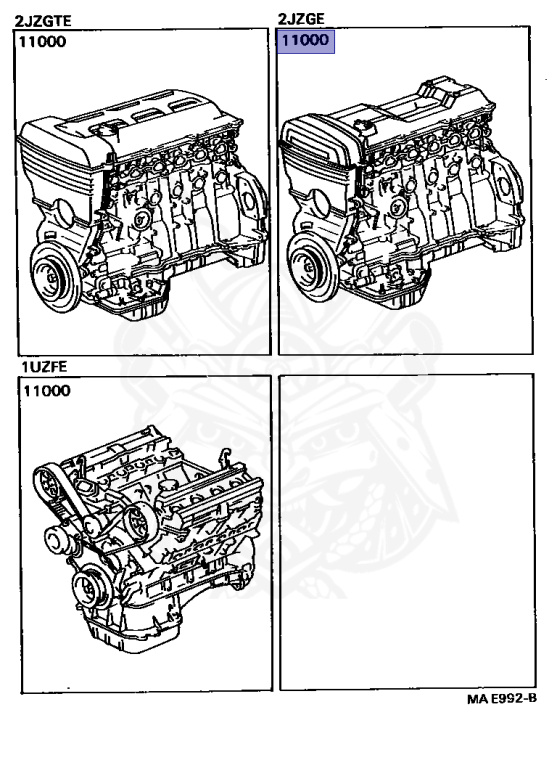 2JZGTE
11000

2JZGE
11000

1UZFE
11000

MA E992-B