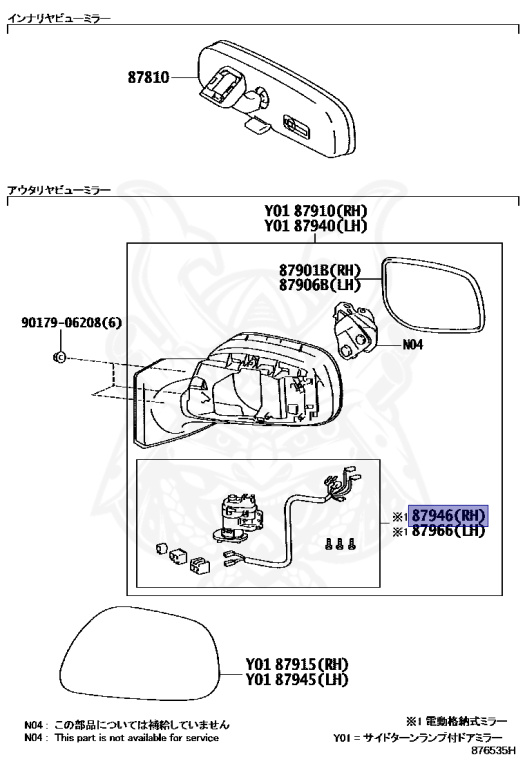 インナリヤビューミラー

87810

アウタリヤビューミラー

Y01 87910(RH)
Y01 87940(LH)

87901B(RH)
87906B(LH)

90179-06208(6)

N04

※1 87946(RH)
※1 87966(LH)

Y01 87915(RH)
Y01 87945(LH)

N04 : この部品については補給していません
N04 : This part is not available for service

※1 電動格納式ミラー
Y01 = サイドターンランプ付ドアミラー
876535H