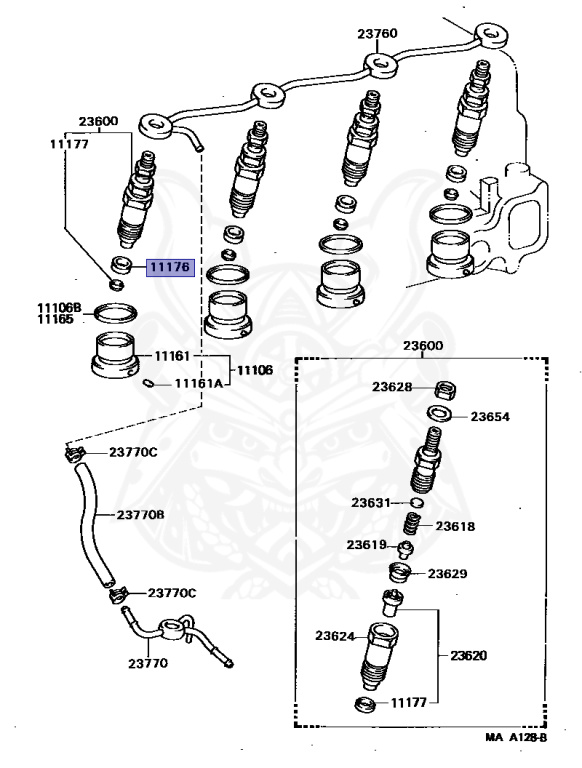 23760
23600
11177
11176
11106B
11165
11161
11106
11161A
23770C
23770B
23770C
23770
23600
23628
23654
23631
23618
23619
23629
23624
23620
11177
MA A128-B