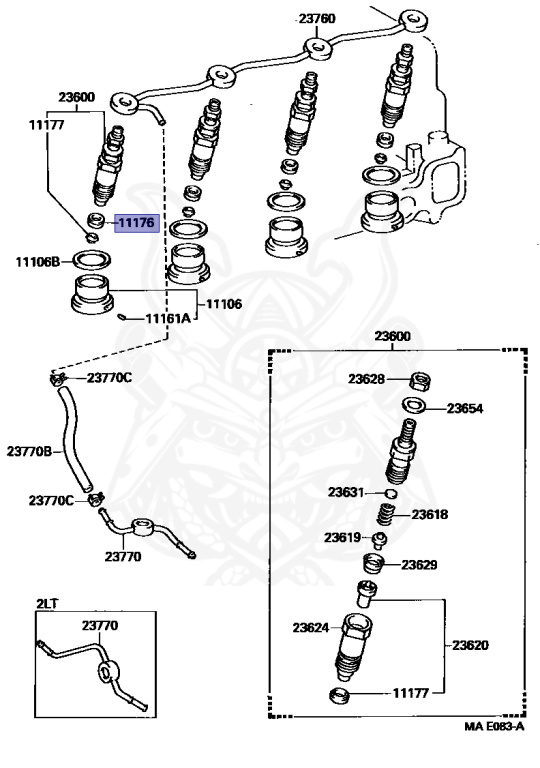 23760
23600
11177
11176
11106B
11106
11161A
23770C
23770B
23770C
23770
2LT
23770
23600
23628
23654
23631
23618
23619
23629
23624
23620
11177
MA E083-A