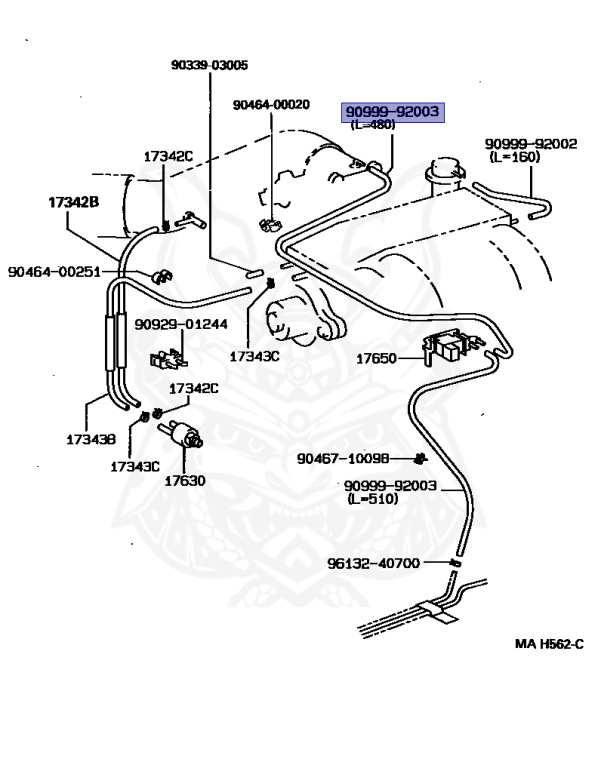 90339-03005

90464-00020

90999-92003
(L=480)

90999-92002
(L=160)

17342C

17342B

90464-00251

90929-01244

17343C

17650

17342C

17343B

17343C

17630

90467-10098

90999-92003
(L=510)

96132-40700

MA H562-C