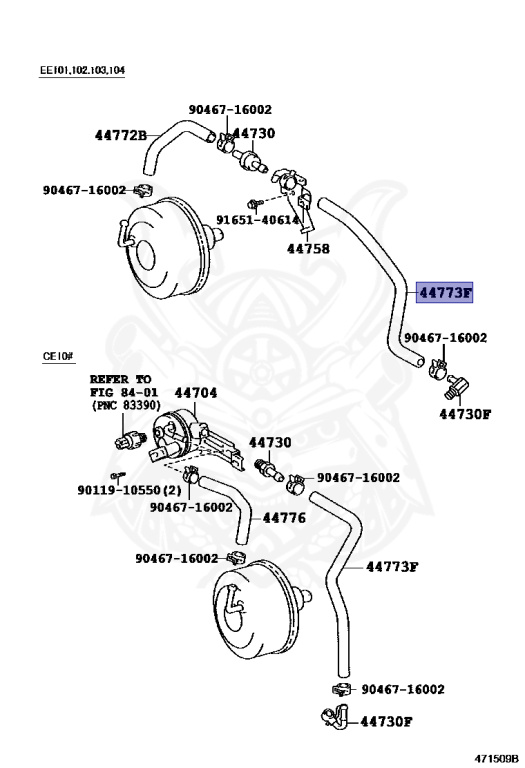 EE101,102,103,104

90467-16002
44772B
44730
90467-16002
91651-40614
44758
44773F
90467-16002
44730F

CE10#

REFER TO
FIG 84-01
(PNC 83390)
44704
44730
90467-16002
90119-10550(2)
90467-16002
44776
90467-16002
44773F
90467-16002
44730F

471509B