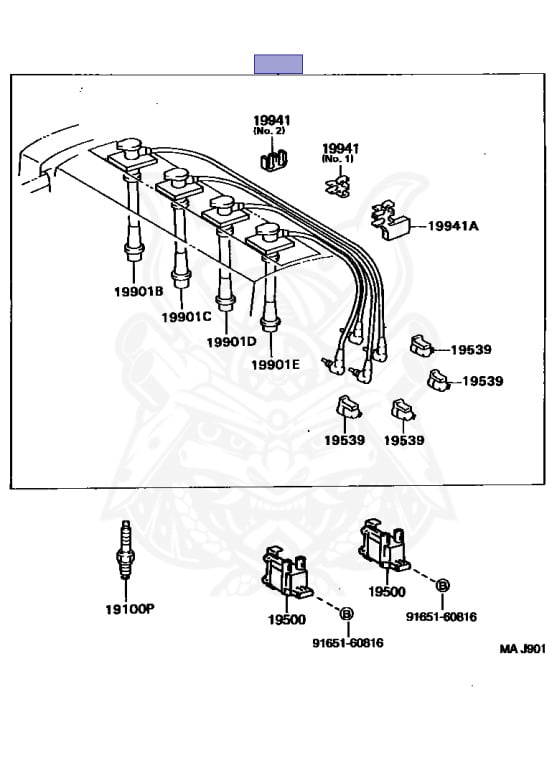 19941
(No. 2)

19941
(No. 1)

19941A

19901B

19901C

19901D

19901E

19539

19539

19539

19539

19100P

19500

B

91651-60816

19500

B

91651-60816

MA J901