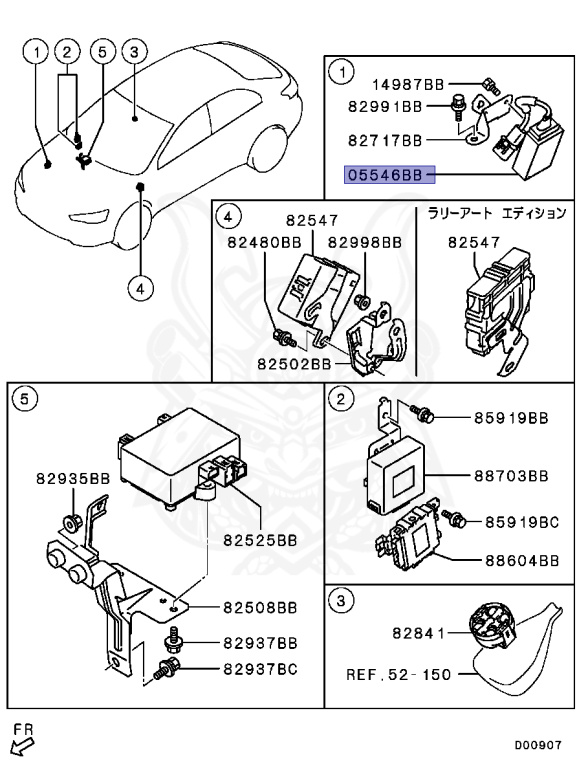 1
2
5
3
4

1
14987BB
82991BB
82717BB
05546BB

4
82547
82480BB
82998BB
82502BB

ラリーアート エディション
82547

5
82935BB
82525BB
82508BB
82937BB
82937BC

2
85919BB
88703BB
85919BC
88604BB

3
82841
REF.52-150

FR
D00907