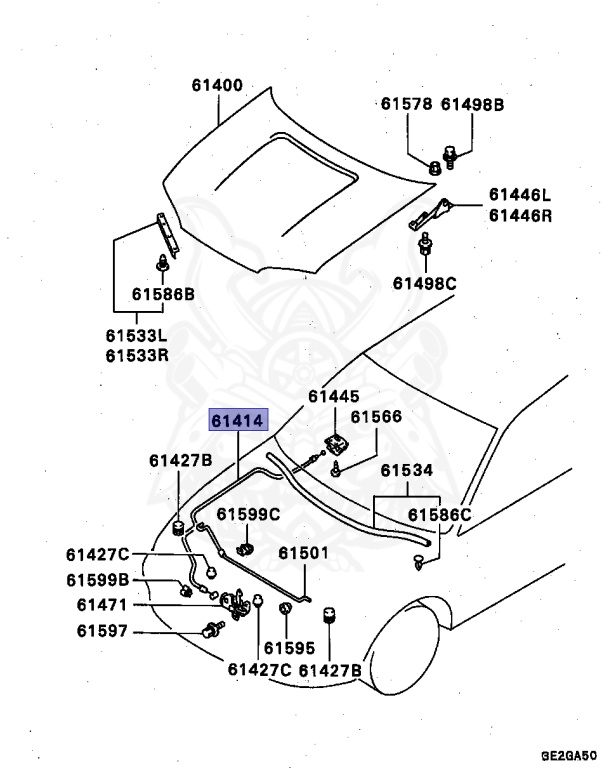 61400
61578 61498B
61446L
61446R
61498C
61586B
61533L
61533R
61445
61414
61566
61427B
61534
61599C
61586C
61427C
61501
61599B
61471
61597
61595
61427C 61427B
GE2GA50