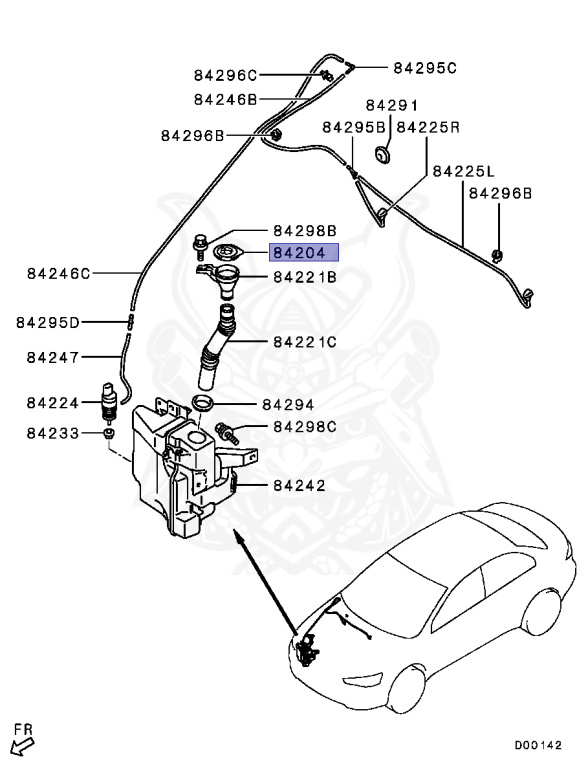 84296C
84295C
84246B
84291
84296B
84295B
84225R
84225L
84296B
84298B
84204
84246C
84221B
84295D
84221C
84247
84224
84294
84233
84298C
84242
FR
D00142