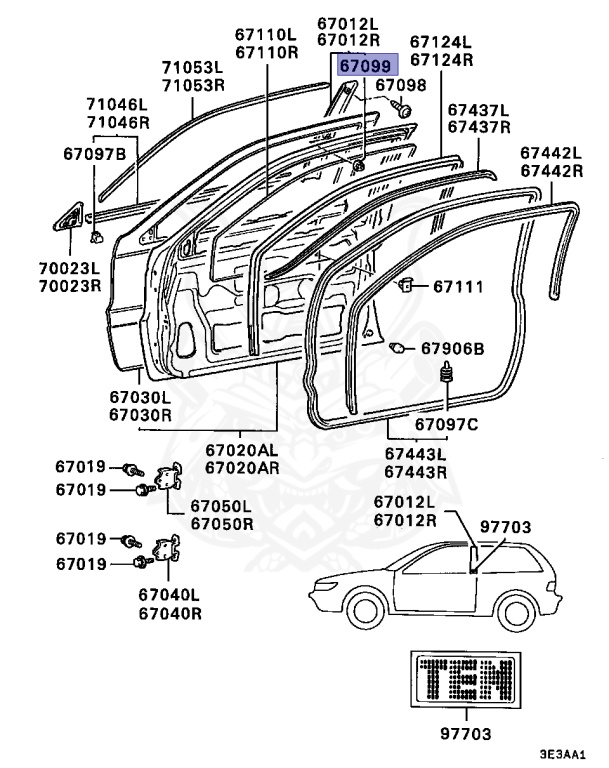 67012L
67012R
67110L
67110R
67124L
67124R
71053L
71053R
67099
67098
71046L
71046R
67437L
67437R
67097B
67442L
67442R
70023L
70023R
67111
67906B
67030L
67030R
67097C
67020AL
67020AR
67443L
67443R
67019
67019
67050L
67050R
67012L
67012R
97703
67019
67019
67040L
67040R
TEM
97703
3E3AA1