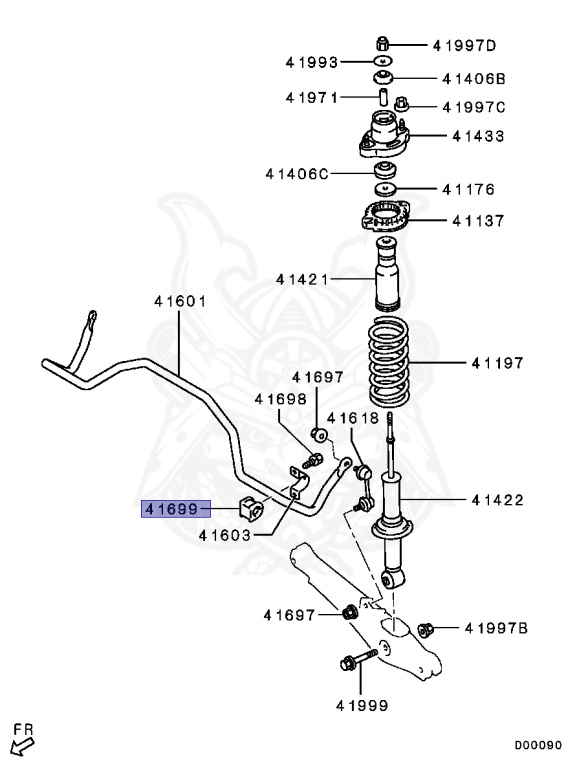 41997D
41993
41406B
41971
41997C
41433
41406C
41176
41137
41421
41601
41197
41697
41698
41618
41422
41699
41603
41697
41997B
41999
FR
D00090