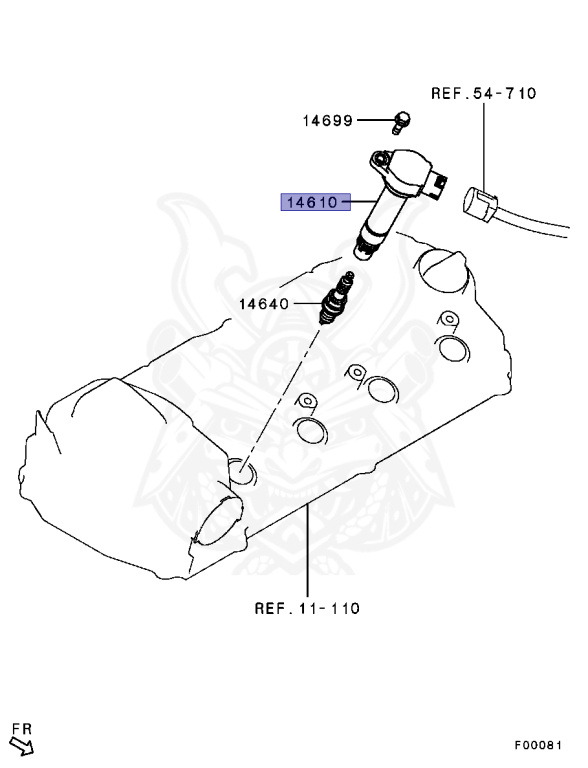 REF.54-710

14699

14610

14640

REF.11-110

FR

F00081