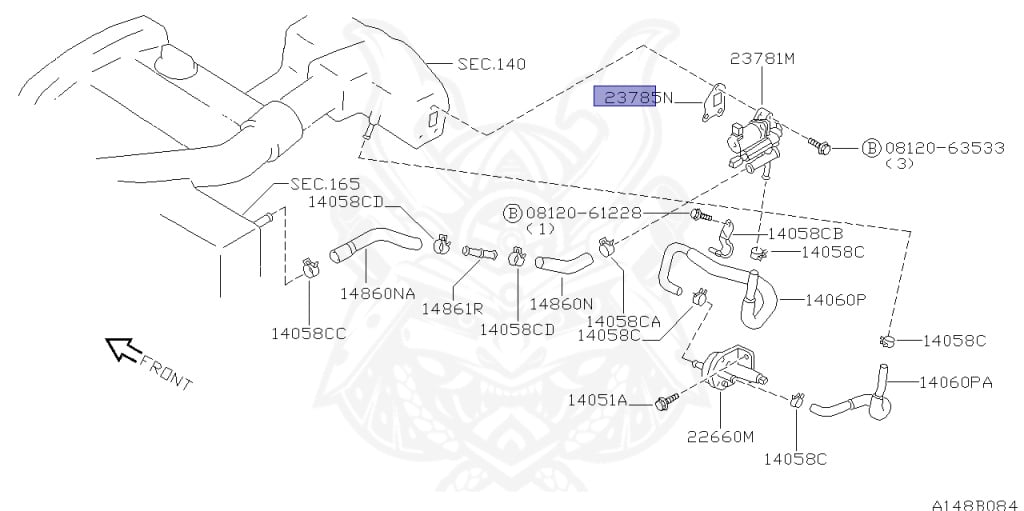 SEC.140
23781M
23785N
Ⓑ 08120-63533
(3)
SEC.165
14058CD
Ⓑ 08120-61228
(1)
14058CB
14058C
14860NA
14861R
14860N
14060P
14058CC
14058CD
14058CA
14058C
14058C
FRONT
14051A
14060PA
22660M
14058C
A148B084