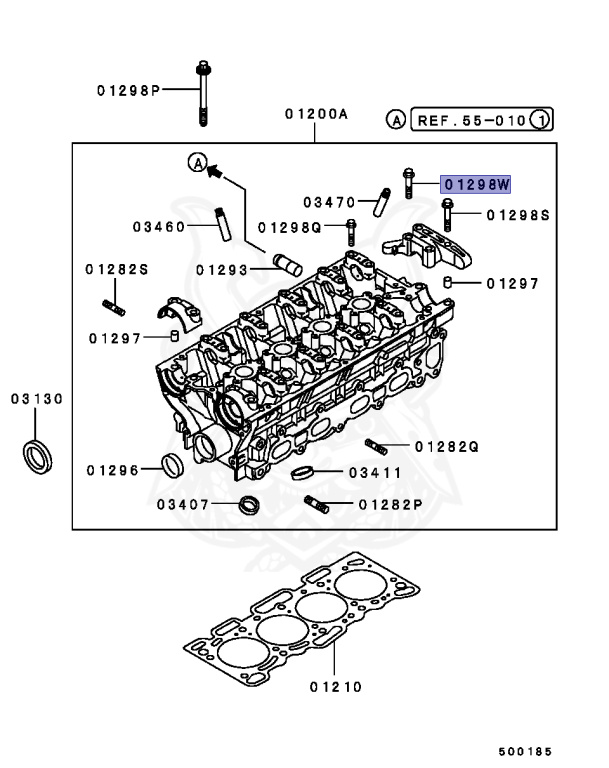 01298P

01200A

A REF.55-010 1

A

01298W

03470

01298S

03460

01298Q

01282S

01293

01297

01297

03130

01282Q

01296

03411

03407

01282P

01210

500185