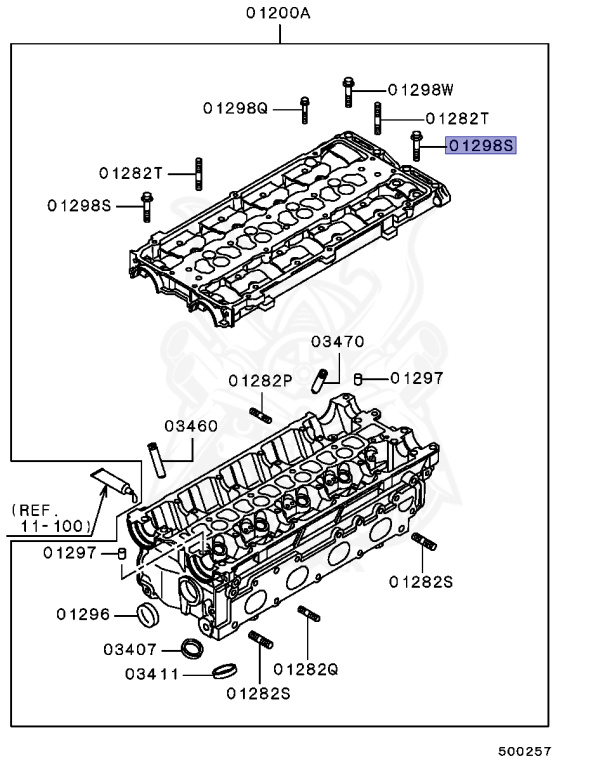 01200A

01298W

01298Q

01282T

01298S

01282T

01298S

03470

01282P

01297

03460

(REF. 11-100)

01297

01282S

01296

03407

03411

01282Q

01282S

500257