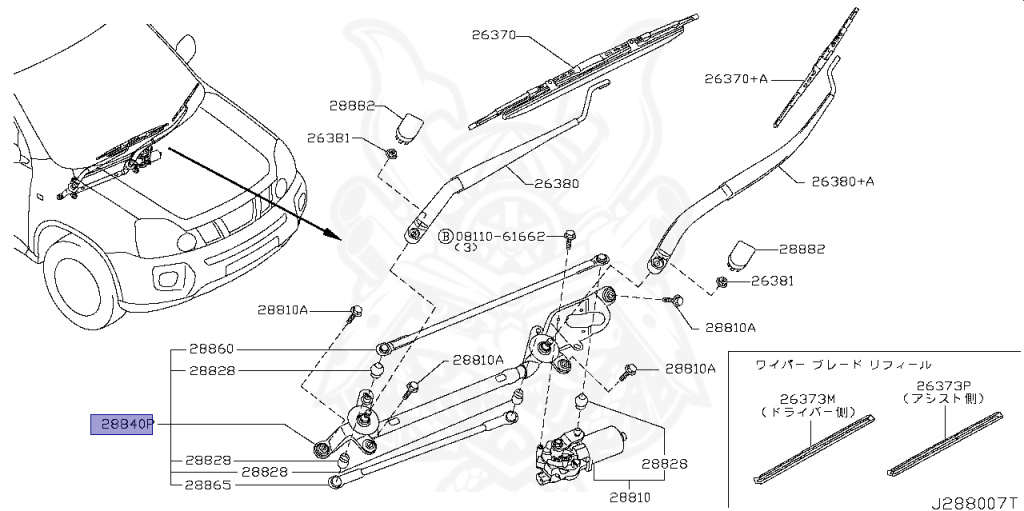 26370
26370+A
28882
26381
26380
26380+A
Ⓑ 08110-61662
(3)
28882
26381
28810A
28810A
28860
28810A
28828
28810A
28840P
28828
28828
28828
28865
28810
ワイパー ブレード リフィール
26373M
(ドライバー側)
26373P
(アシスト側)
J288007T