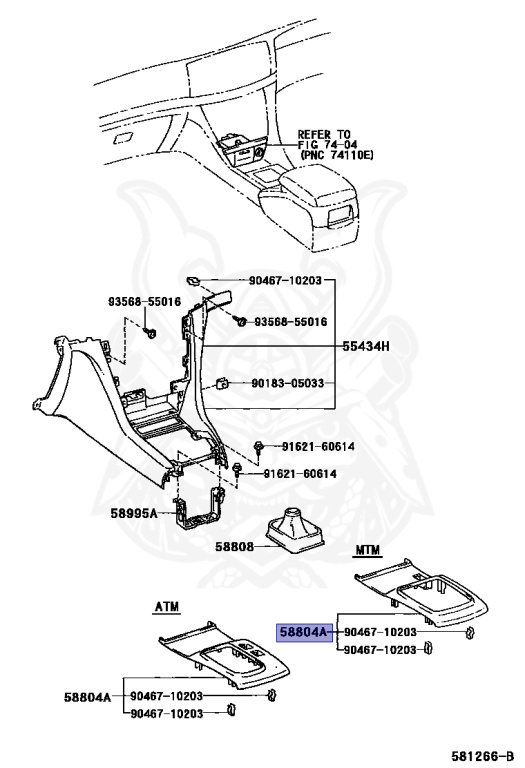 REFER TO
FIG 74-04
(PNC 74110E)

90467-10203
93568-55016
93568-55016
55434H
90183-05033
91621-60614
91621-60614
58995A
58808
MTM
ATM
58804A
90467-10203
90467-10203
58804A
90467-10203
90467-10203

581266-B