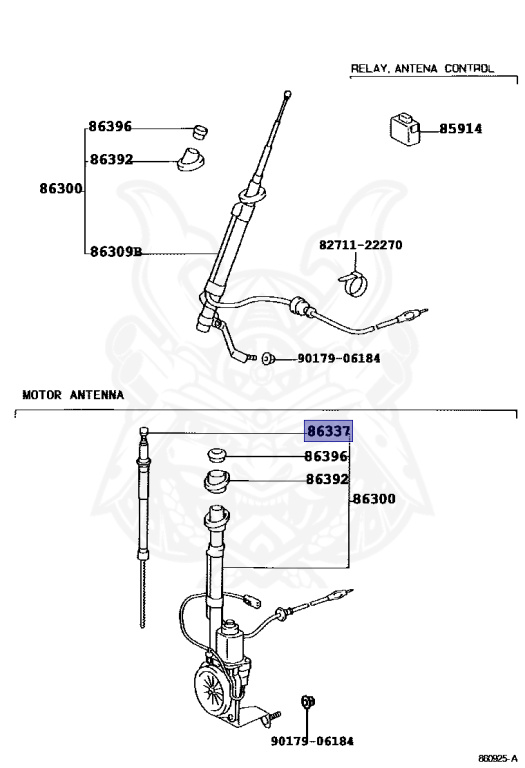 RELAY, ANTENA CONTROL

86396

86392

86300

86309B

85914

82711-22270

90179-06184

MOTOR ANTENNA

86337

86396

86392

86300

90179-06184

860925-A