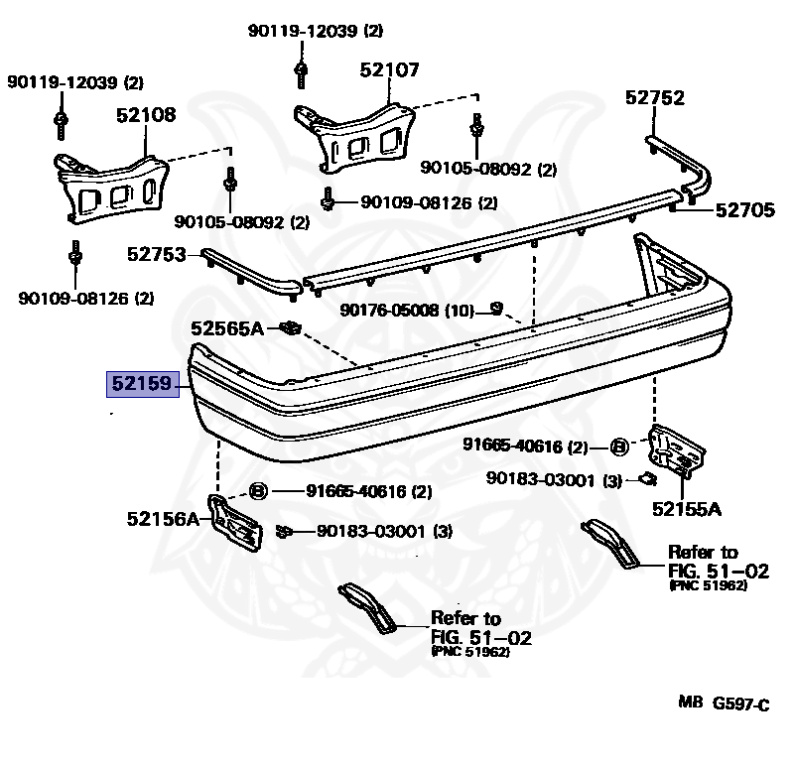 90119-12039 (2)
90119-12039 (2)
52107
52108
52752
90105-08092 (2)
90109-08126 (2)
90105-08092 (2)
52705
52753
90109-08126 (2)
90176-05008 (10)
52565A
52159
91665-40616 (2)
90183-03001 (3)
91665-40616 (2)
52155A
52156A
90183-03001 (3)
Refer to
FIG. 51-02
(PNC 51962)
Refer to
FIG. 51-02
(PNC 51962)
MB G597-C