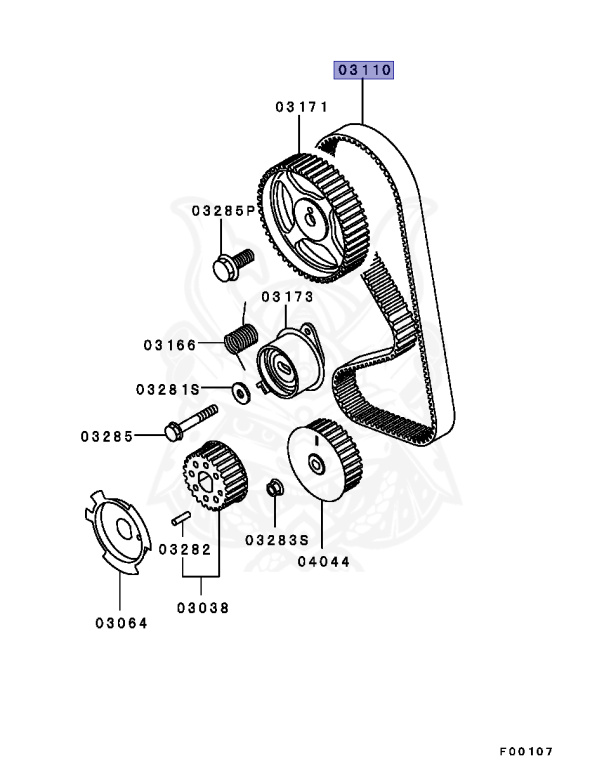 03110
03171
03285P
03173
03166
03281S
03285
03282
03283S
04044
03038
03064
F00107