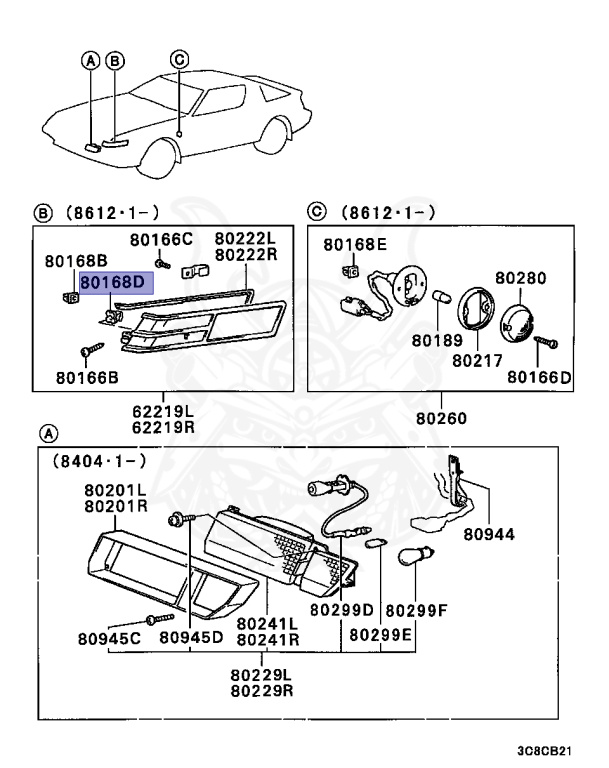 A B C

B (8612·1-)
80166C
80222L
80222R
80168B
80168D
80166B
62219L
62219R

C (8612·1-)
80168E
80280
80189
80217
80166D
80260

A
(8404·1-)
80201L
80201R
80944
80299D
80299F
80945C
80945D
80241L
80241R
80299E
80229L
80229R

3C8CB21