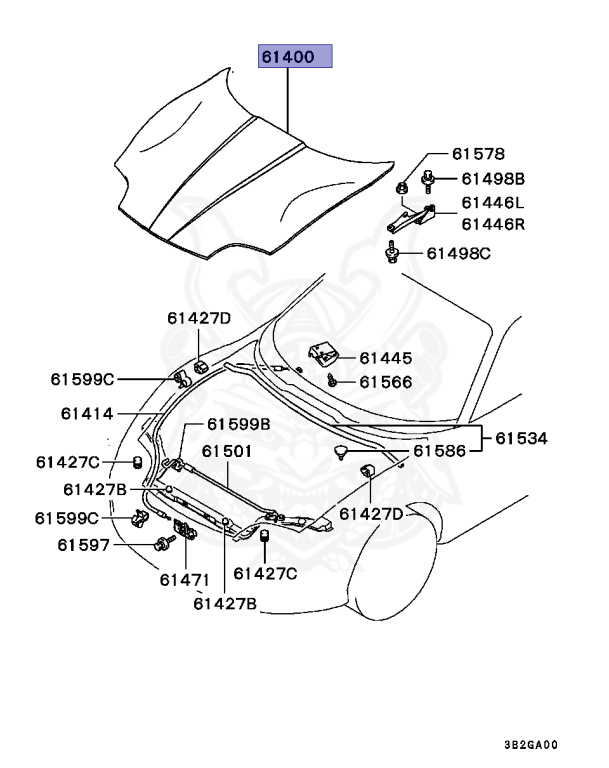 61400

61578
61498B
61446L
61446R
61498C

61427D
61445
61599C
61566
61414
61599B
61534
61427C
61501
61586
61427B
61599C
61427D
61597
61471
61427C
61427B

3B2GA00