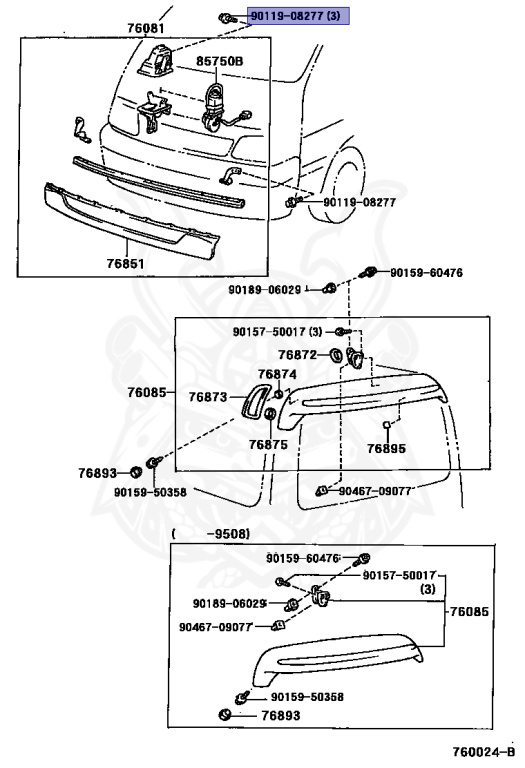 76081
90119-08277 (3)
85750B
90119-08277
76851
90159-60476
90189-06029
90157-50017 (3)
76872
76874
76085
76873
76875
76895
76893
90159-50358
90467-09077
( -9508)
90159-60476
90157-50017
(3)
90189-06029
76085
90467-09077
90159-50358
76893
760024-B