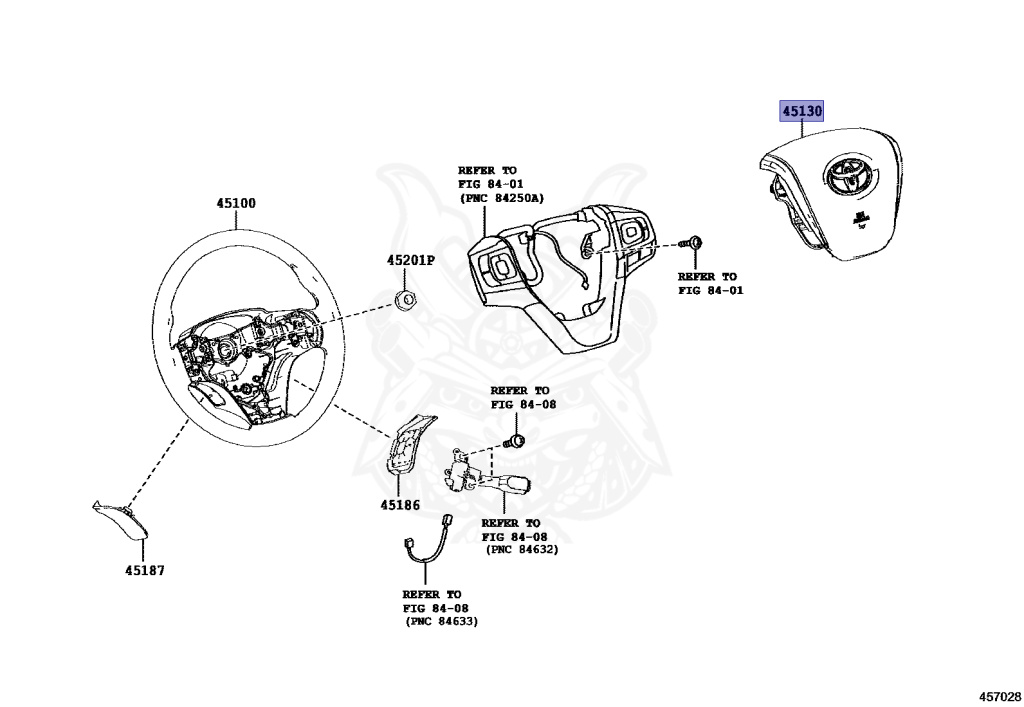 45130

REFER TO
FIG 84-01
(PNC 84250A)

45100

45201P

REFER TO
FIG 84-01

REFER TO
FIG 84-08

45186

REFER TO
FIG 84-08
(PNC 84632)

45187

REFER TO
FIG 84-08
(PNC 84633)

457028