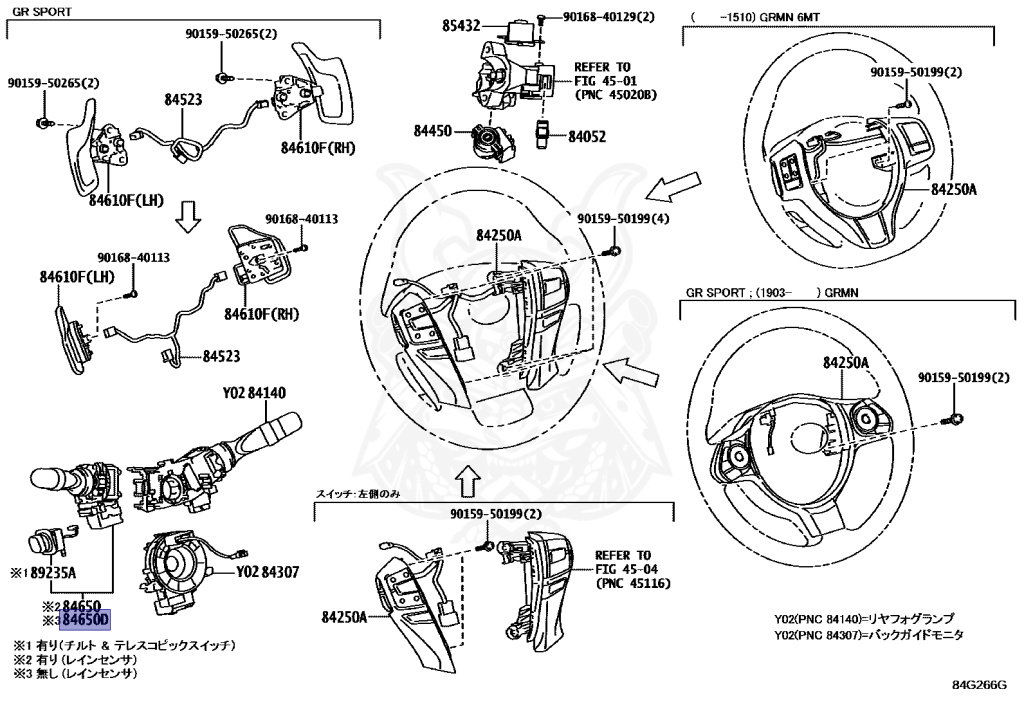 GR SPORT

90159-50265(2)

90159-50265(2)

84523

84610F(RH)

84610F(LH)

90168-40113

90168-40113

84610F(LH)

84610F(RH)

84523

Y02 84140

※1 89235A

Y02 84307

※2 84650

※3 84650D

※1 有り(チルト & テレスコピックスイッチ)
※2 有り(レインセンサ)
※3 無し(レインセンサ)

85432

90168-40129(2)

REFER TO FIG 45-01 (PNC 45020B)

84450

84052

84250A

90159-50199(4)

スイッチ：左側のみ

90159-50199(2)

REFER TO FIG 45-04 (PNC 45116)

84250A

( -1510) GRMN 6MT

90159-50199(2)

84250A

GR SPORT ; (1903- ) GRMN

84250A

90159-50199(2)

Y02(PNC 84140)=リヤフォグランプ
Y02(PNC 84307)=バックガイドモニタ

84G266G