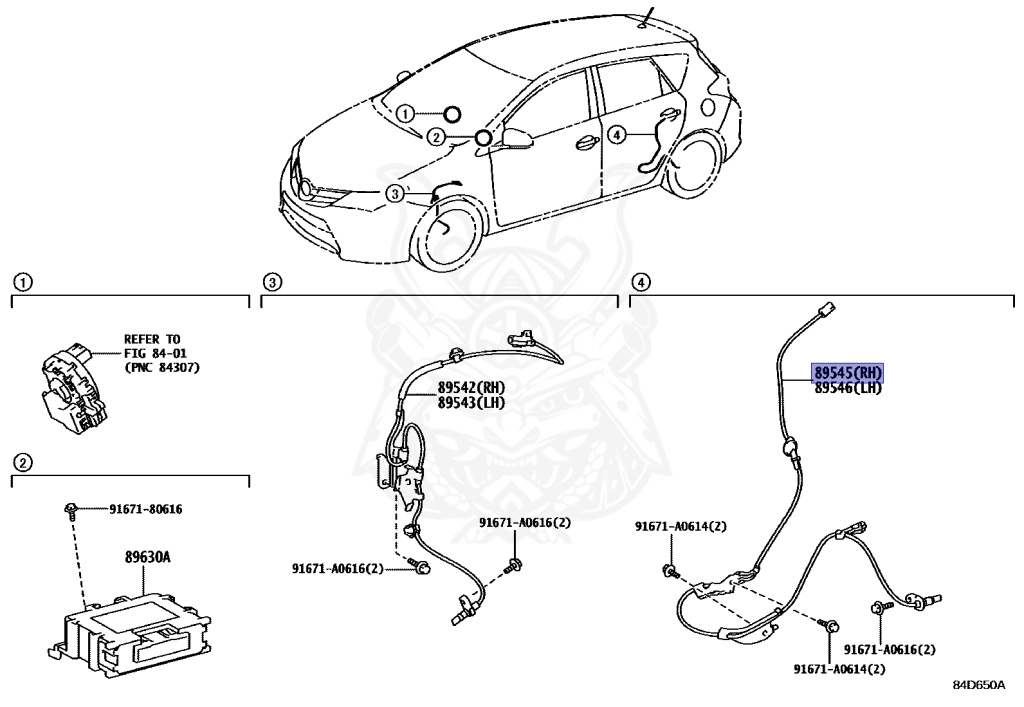 1
2
3
4

1
REFER TO
FIG 84-01
(PNC 84307)

2
91671-80616
89630A

3
89542(RH)
89543(LH)
91671-A0616(2)
91671-A0616(2)

4
89545(RH)
89546(LH)
91671-A0614(2)
91671-A0616(2)
91671-A0614(2)

84D650A