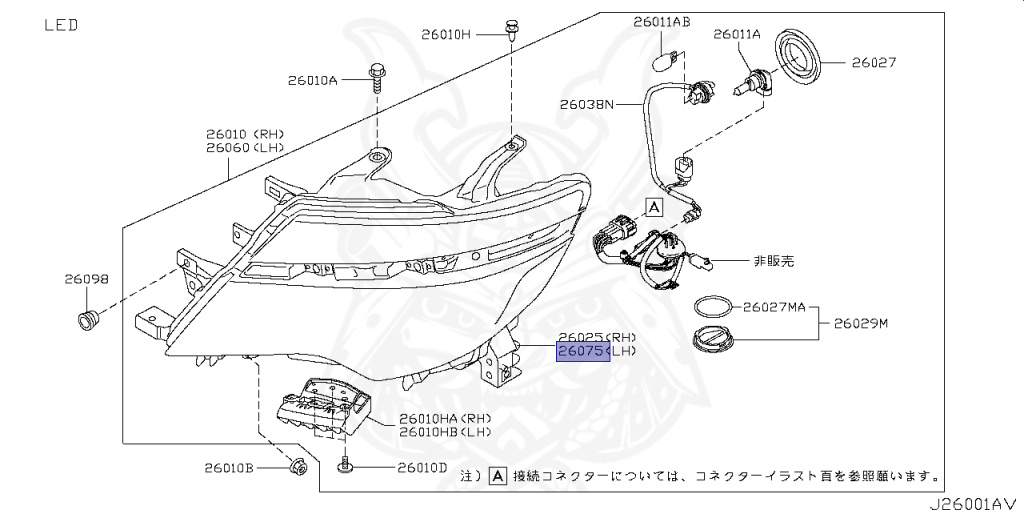 LED

26010H
26011AB
26011A
26027
26010A
26038N
26010 (RH)
26060 (LH)
A
非販売
26098
26027MA
26029M
26025 (RH)
26075 (LH)
26010HA (RH)
26010HB (LH)
26010B
26010D
注) A 接続コネクターについては、コネクターイラスト頁を参照願います。
J26001AV