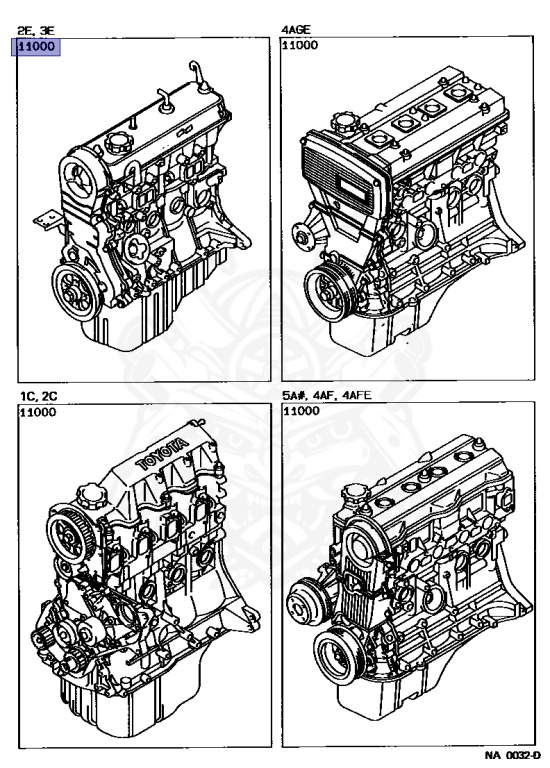 2E, 3E
11000

4AGE
11000

1C, 2C
11000

TOYOTA

5A#, 4AF, 4AFE
11000

NA 0032-D