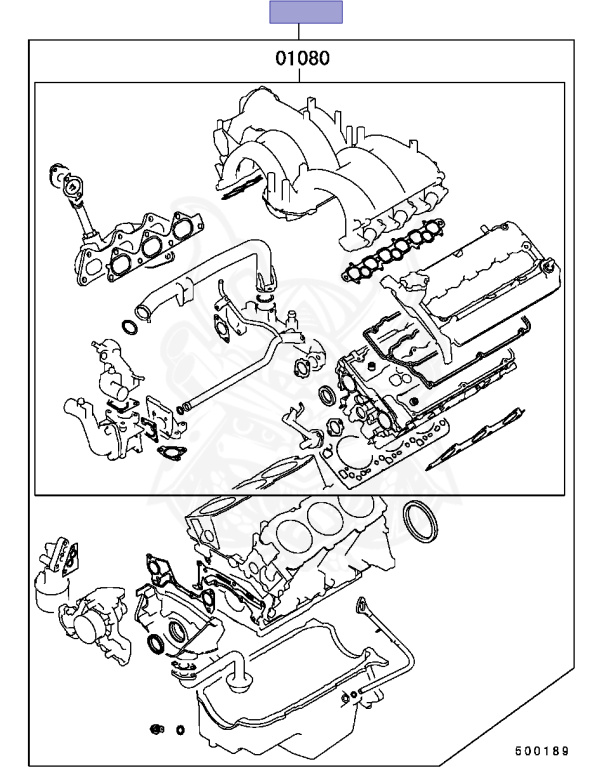 01080

500189