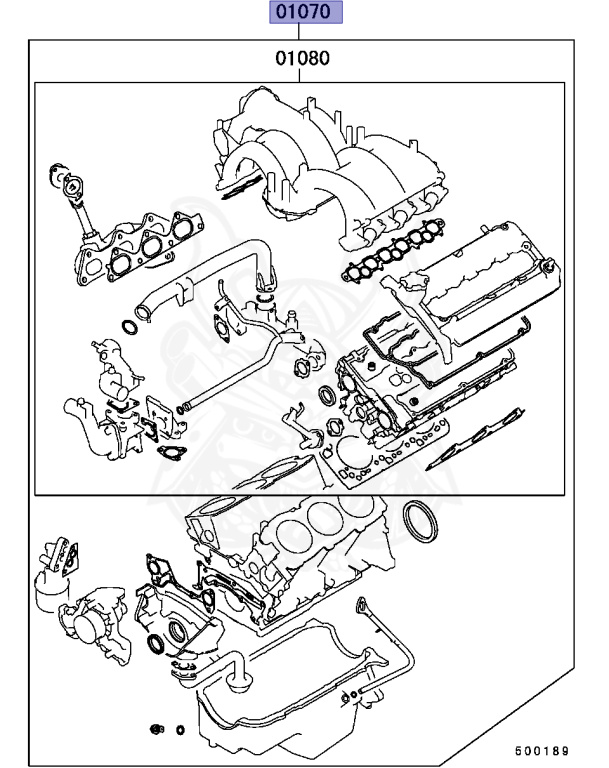 01070

01080

500189