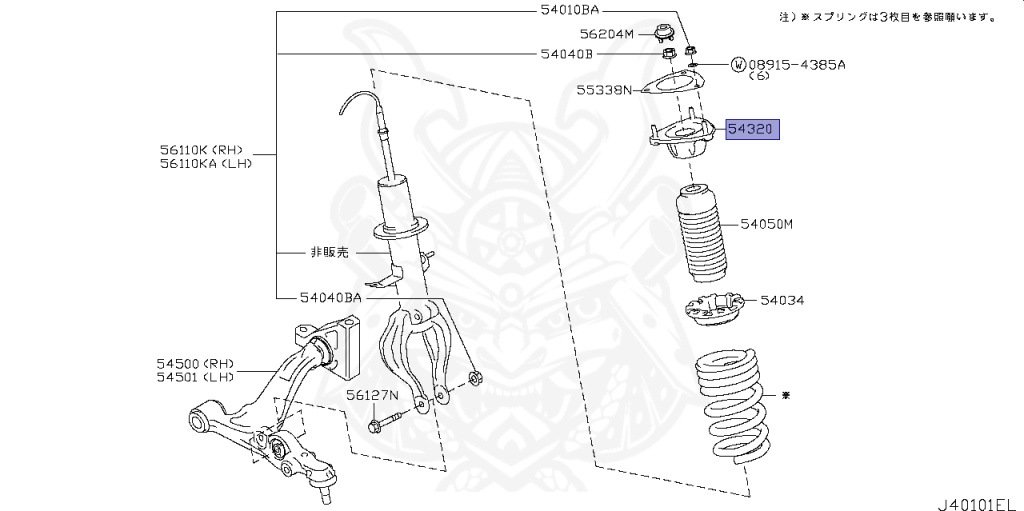 注）※スプリングは3枚目を参照願います。

54010BA
56204M
54040B
Ⓦ08915-4385A
(6)
55338N
54320
56110K (RH)
56110KA (LH)
54050M
非販売
54040BA
54034
54500 (RH)
54501 (LH)
56127N
※
J40101EL