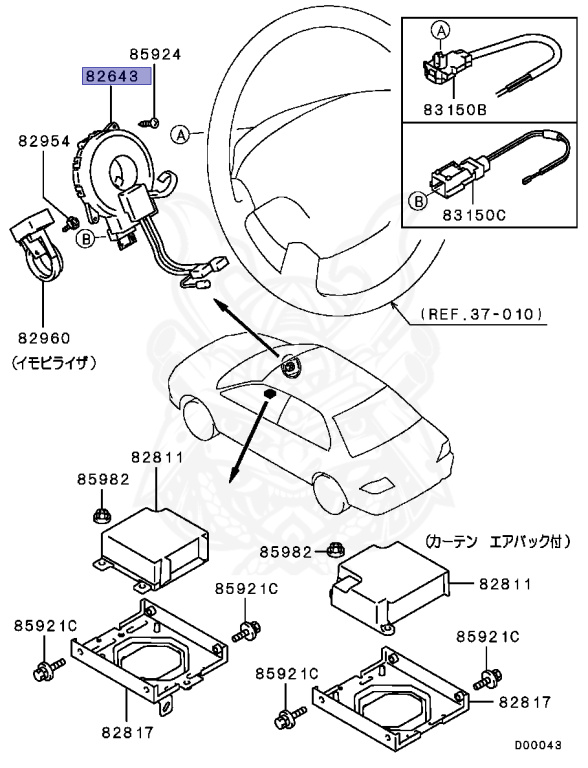 85924
82643
82954
A
B
82960
(イモビライザ)
A
83150B
B
83150C
(REF.37-010)
82811
85982
85921C
85921C
82817
(カーテン エアバック付)
85982
82811
85921C
85921C
82817
D00043