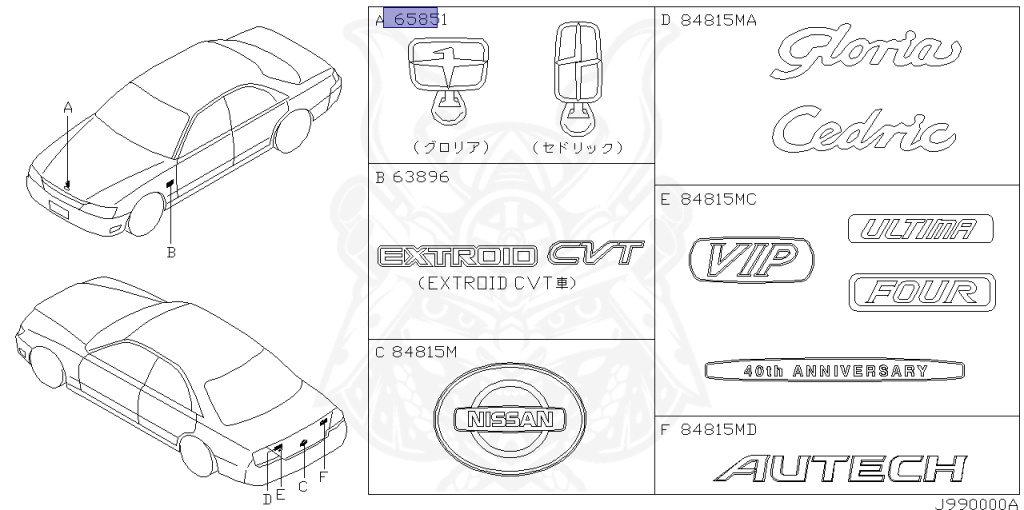 A
B
D E C F

A 65851

(グロリア) (セドリック)

B 63896

EXTROID CVT
(EXTROID CVT車)

C 84815M

NISSAN

D 84815MA

Gloria

Cedric

E 84815MC

VIP

ULTIMA

FOUR

40th ANNIVERSARY

F 84815MD

AUTECH

J990000A