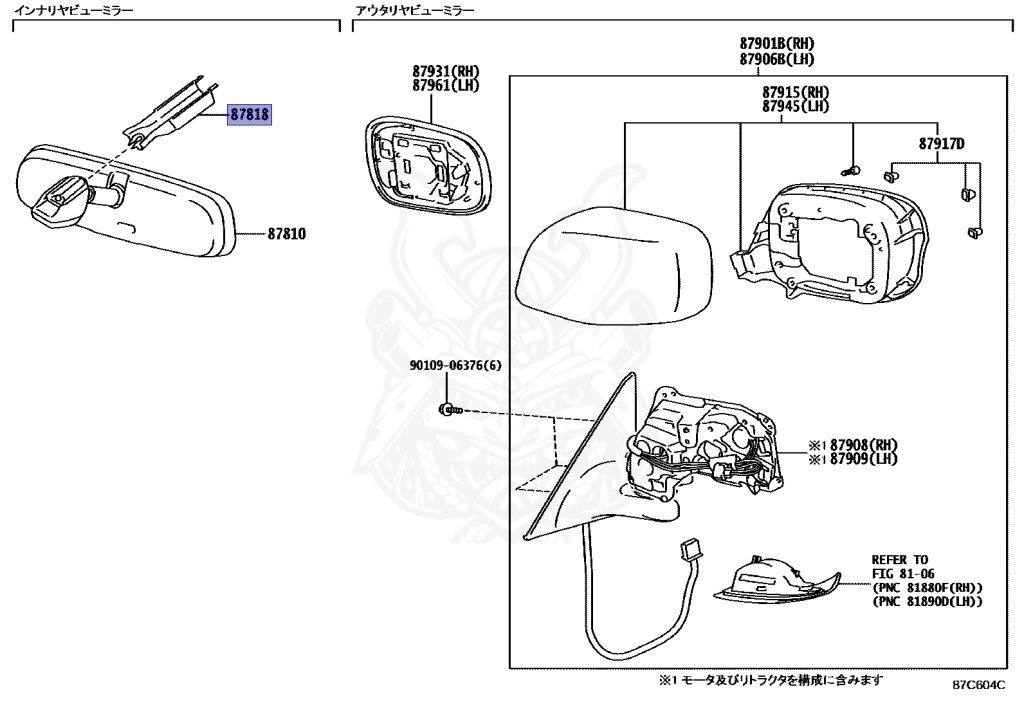 インナリヤビューミラー

87818

87810

アウタリヤビューミラー

87931(RH)
87961(LH)

87901B(RH)
87906B(LH)

87915(RH)
87945(LH)

87917D

90109-06376(6)

※1 87908(RH)
※1 87909(LH)

REFER TO
FIG 81-06
(PNC 81880F(RH))
(PNC 81890D(LH))

※1 モータ及びリトラクタを構成に含みます

87C604C