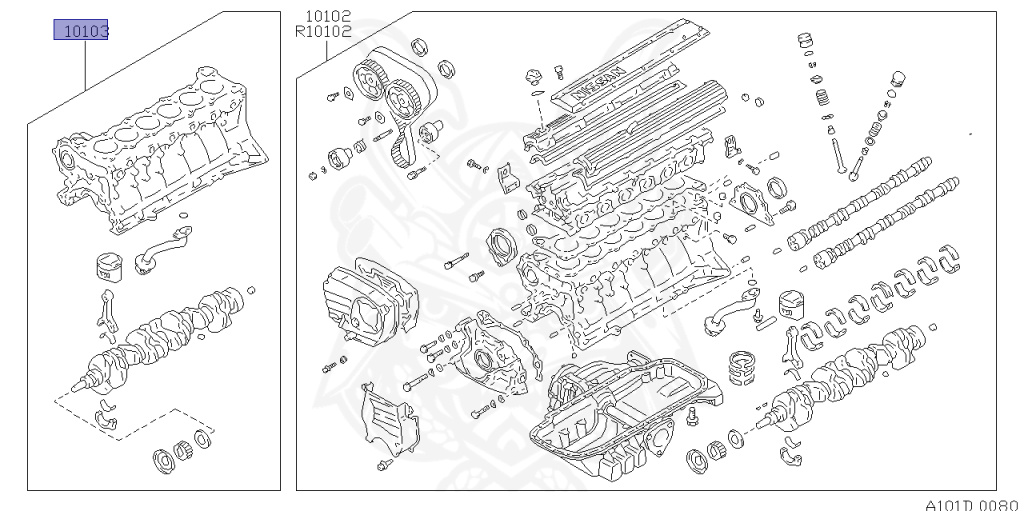 10103

10102
R10102

NISSAN

A101D 0080