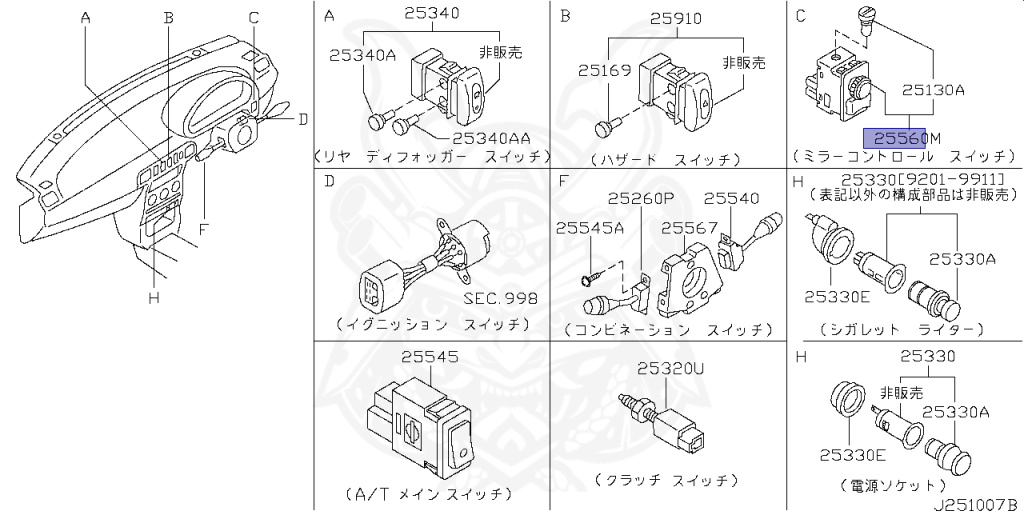 A
B
C
D
F
H

A
25340
25340A
非販売
25340AA
（リヤ ディフォッガー スイッチ）

B
25910
25169
非販売
（ハザード スイッチ）

C
25130A
25560M
（ミラーコントロール スイッチ）

D
SEC.998
（イグニッション スイッチ）

F
25260P
25540
25545A
25567
（コンビネーション スイッチ）

H
25330[9201-9911]
（表記以外の構成部品は非販売）
25330A
25330E
（シガレット ライター）

25545
（A/T メイン スイッチ）

25320U
（クラッチ スイッチ）

H
25330
非販売
25330A
25330E
（電源ソケット）

J251007B