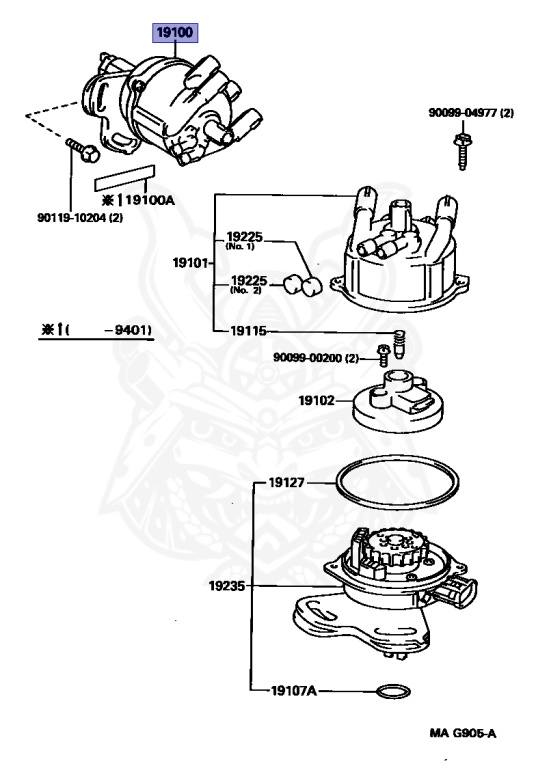 19100

90099-04977 (2)

※1 19100A

90119-10204 (2)

19225
(No. 1)

19101

19225
(No. 2)

※1(     -9401)

19115

90099-00200 (2)

19102

19127

19235

19107A

MA G905-A