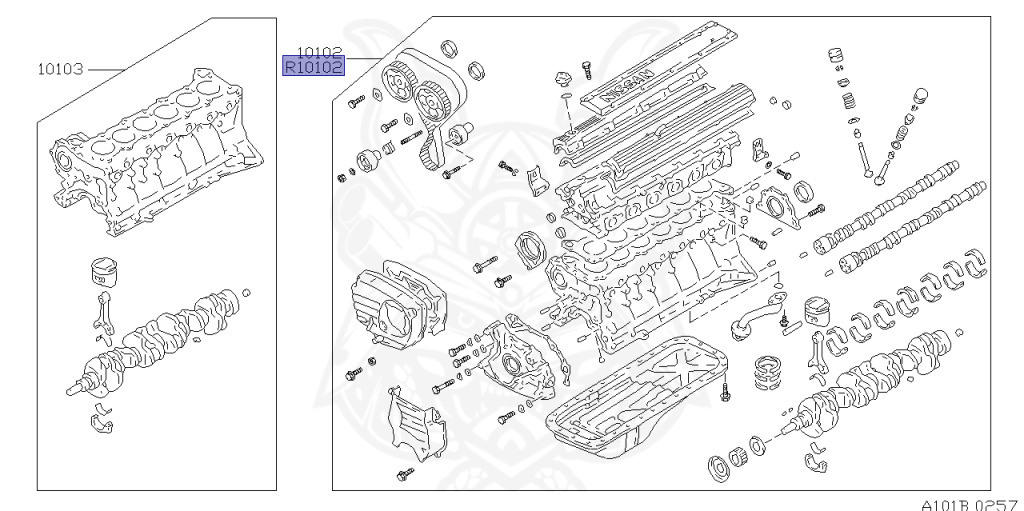 10103

10102
R10102

NISSAN

A101B 0257