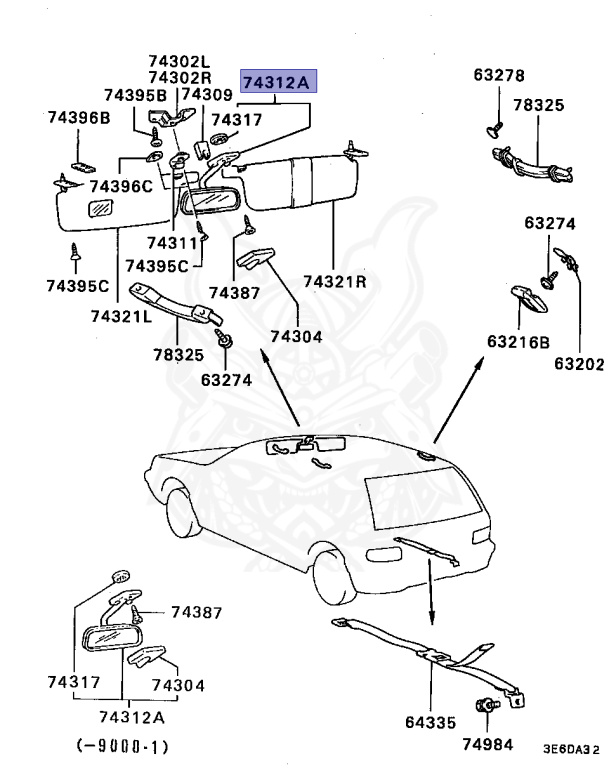 74302L
74302R
74312A
74395B
74309
74396B
74317
74396C
74311
74395C
74395C
74387
74321R
74321L
74304
78325
63274
63278
78325
63274
63216B
63202
74387
74317
74304
74312A
(-9000-1)
64335
74984
3E6DA32