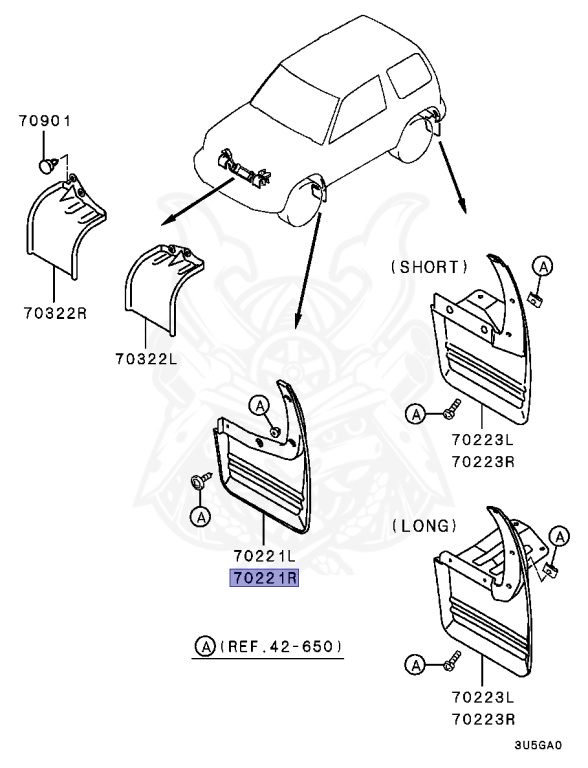 70901

70322R

70322L

(SHORT)

A

A

70223L
70223R

A

A

70221L
70221R

(LONG)

A

A

70223L
70223R

A (REF.42-650)

3U5GA0