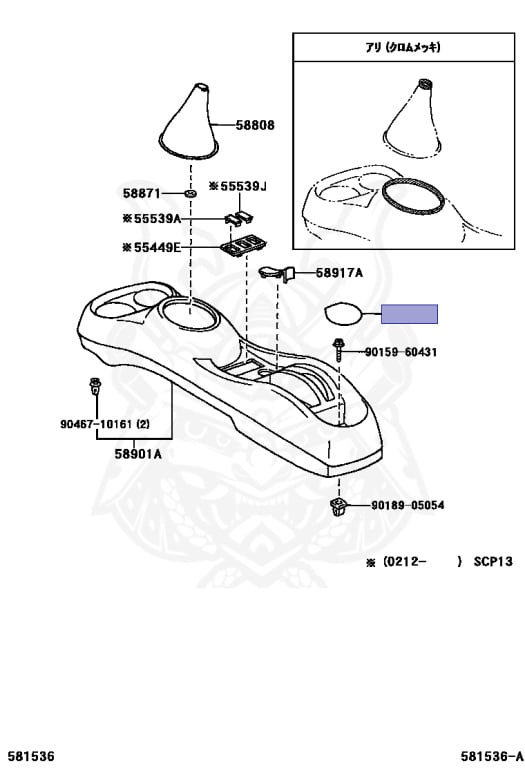 アリ (クロムメッキ)

58808

58871

※55539J

※55539A

※55449E

58917A

90159-60431

90467-10161 (2)

58901A

90189-05054

※ (0212- ) SCP13

581536

581536-A