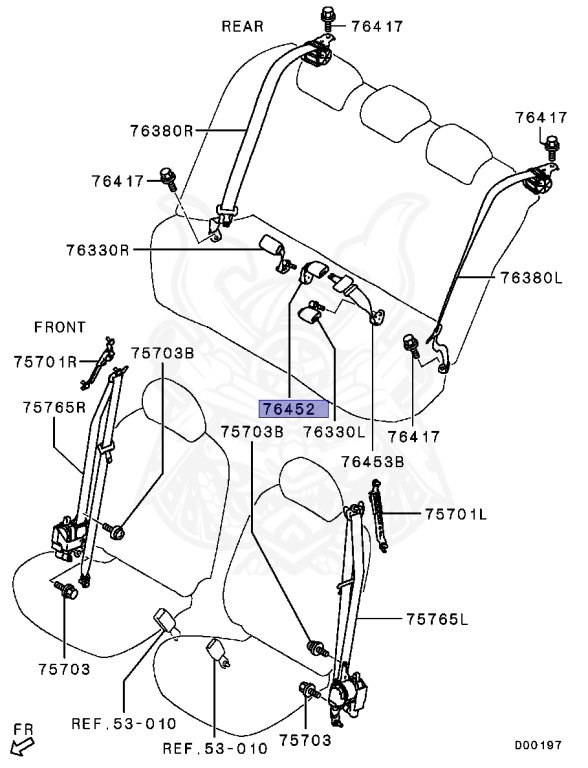 REAR
76417
76380R
76417
76417
76330R
76380L
FRONT
75701R
75703B
75765R
76452
75703B
76330L
76417
76453B
75701L
75765L
75703
REF.53-010
REF.53-010
75703
FR
D00197