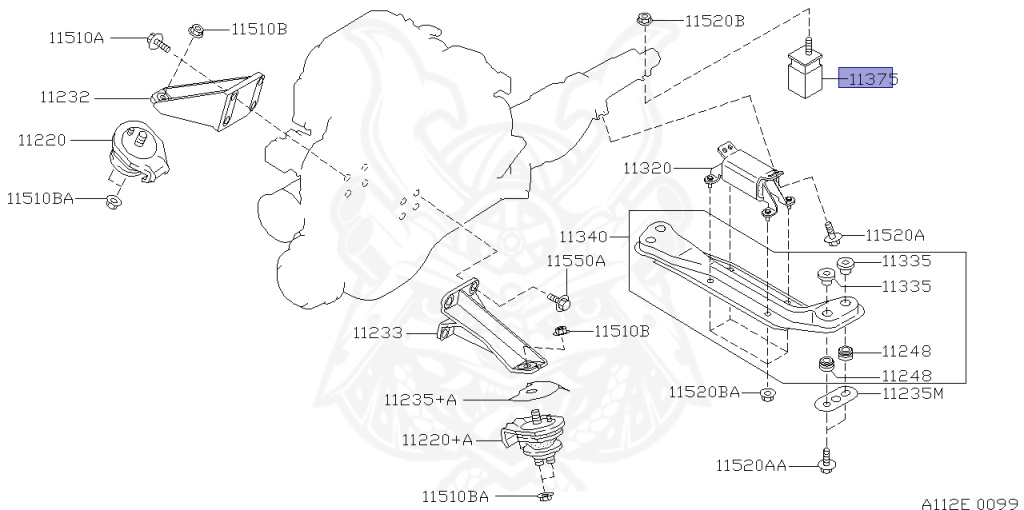 11510A
11510B
11232
11220
11510BA
11520B
11375
11320
11520A
11340
11335
11335
11550A
11233
11510B
11248
11248
11235+A
11520BA
11235M
11220+A
11520AA
11510BA
A112E 0099