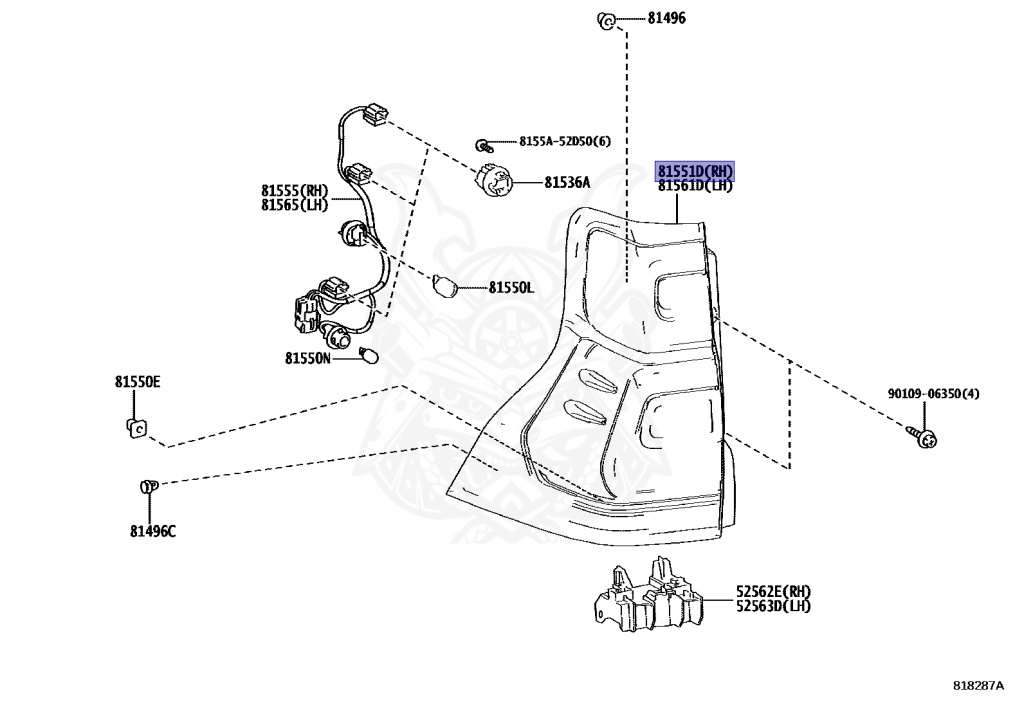 81496

8155A-52D50(6)

81551D(RH)
81561D(LH)

81555(RH)
81565(LH)

81536A

81550L

81550N

81550E

90109-06350(4)

81496C

52562E(RH)
52563D(LH)

818287A